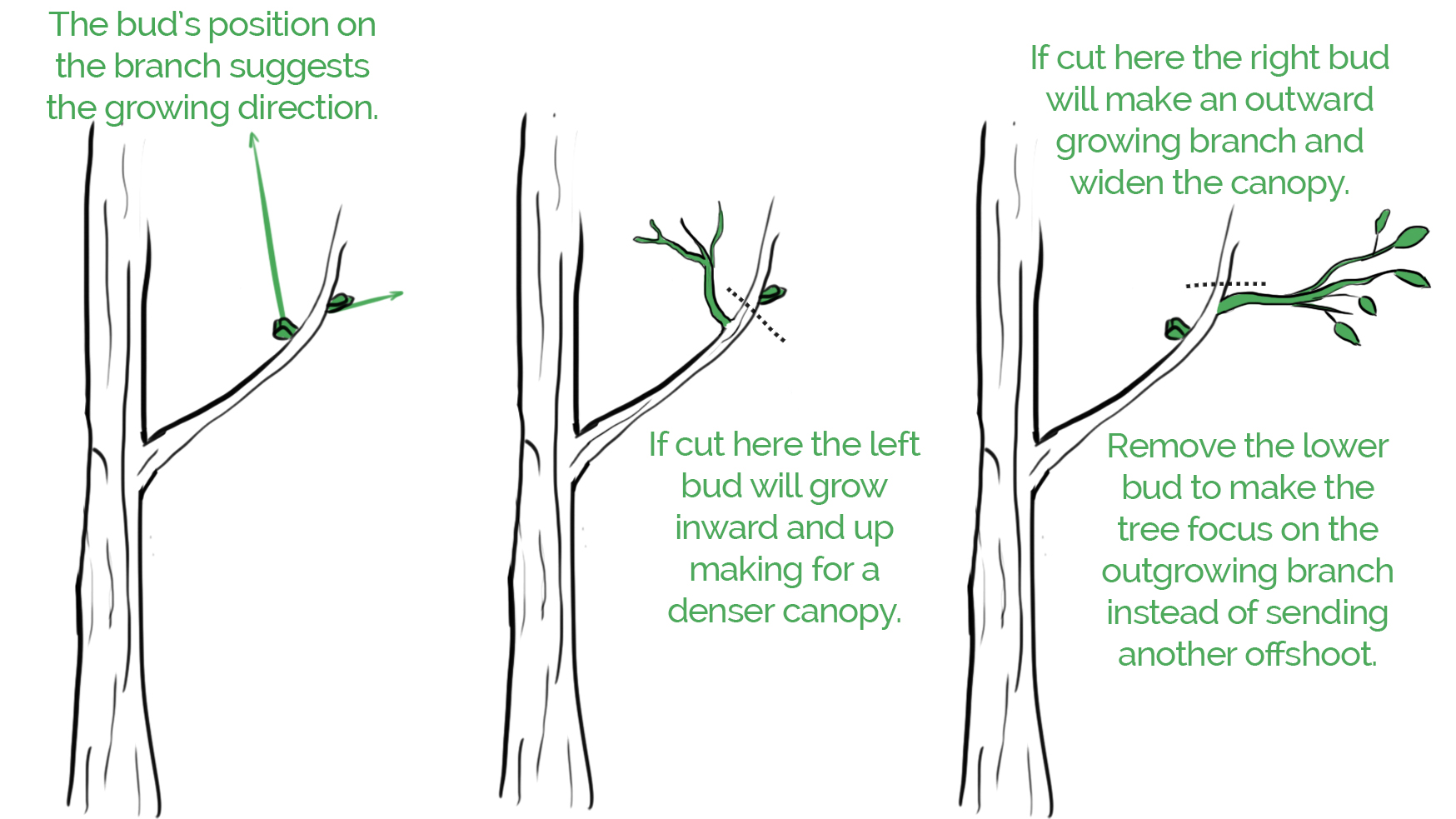 The bud's position on the branch suggests the growing direction.

If cut here the left bud will grow inward and up making for a denser canopy.

If cut here the right bud will make an outward growing branch and widen the canopy.

Remove the lower bud to make the tree focus on the outgrowing branch instead of sending another offshoot.