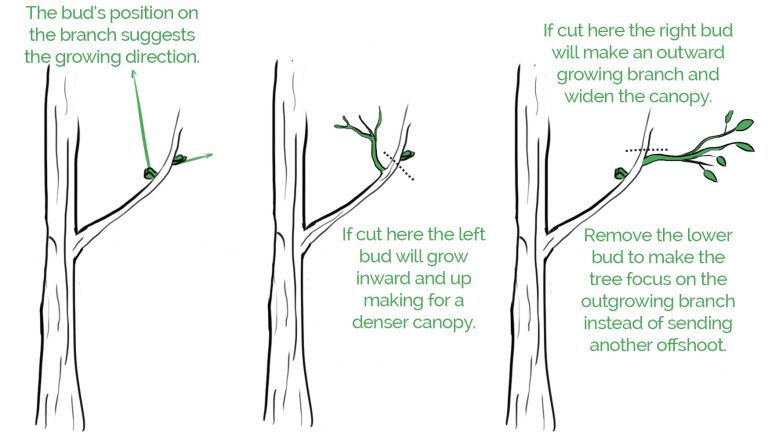 The bud's position on the branch suggests the growing direction.

If cut here the left bud will grow inward and up making for a denser canopy.

If cut here the right bud will make an outward growing branch and widen the canopy.

Remove the lower bud to make the tree focus on the outgrowing branch instead of sending another offshoot.